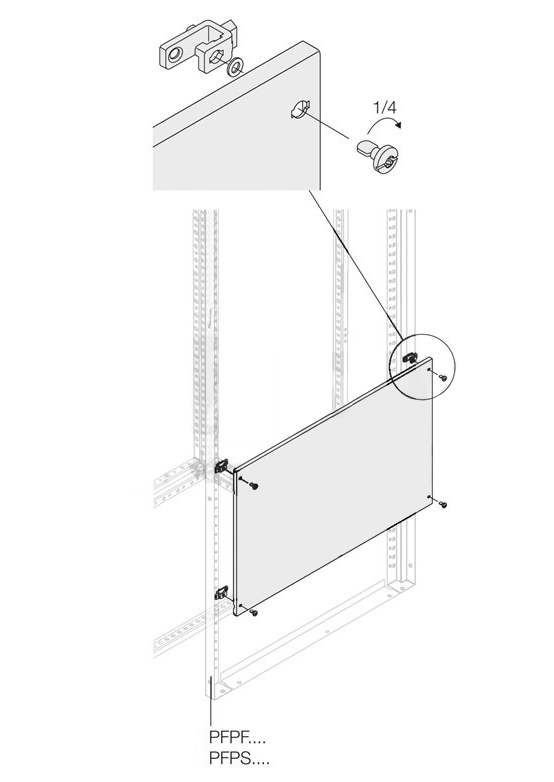 1/4

PFPF....
PFPS....